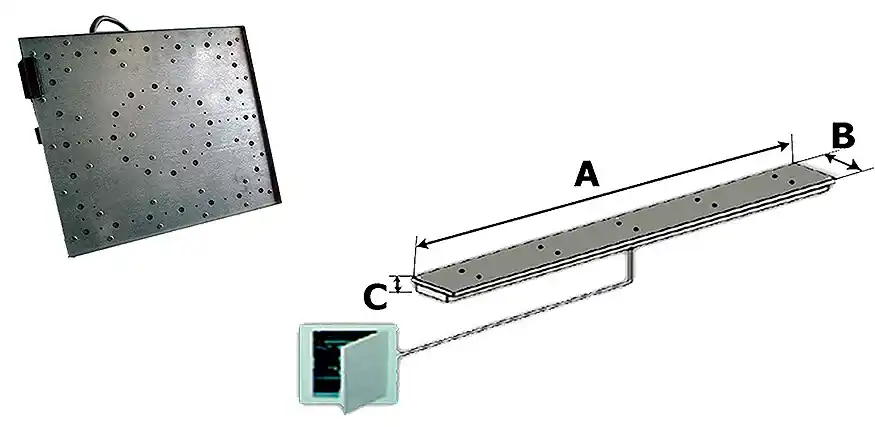 A
B
C